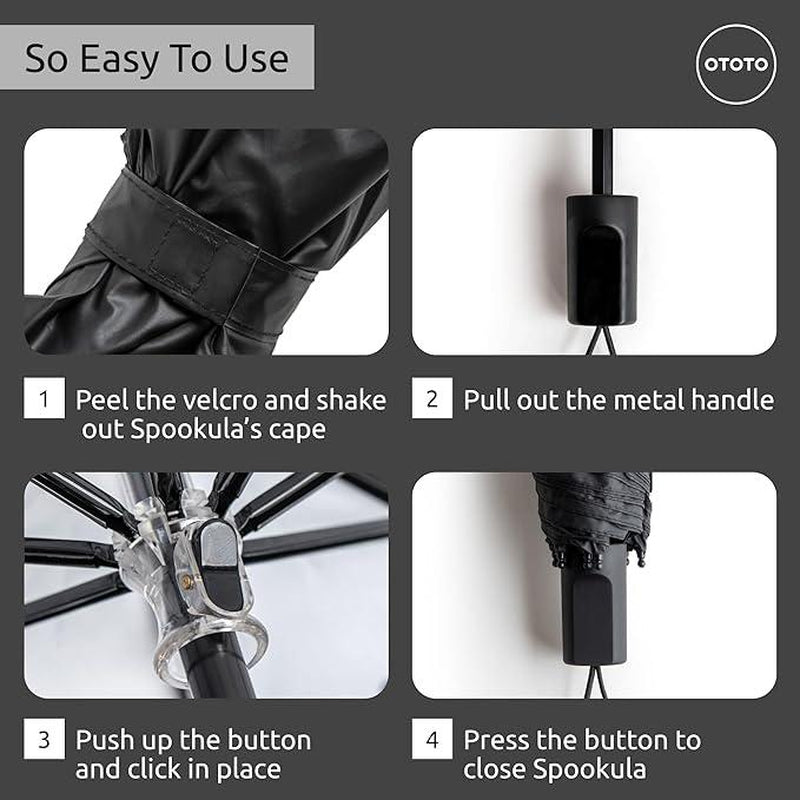 So Easy To Use

OTOTO

1 Peel the velcro and shake out Spookula's cape

2 Pull out the metal handle

3 Push up the button and click in place

4 Press the button to close Spookula